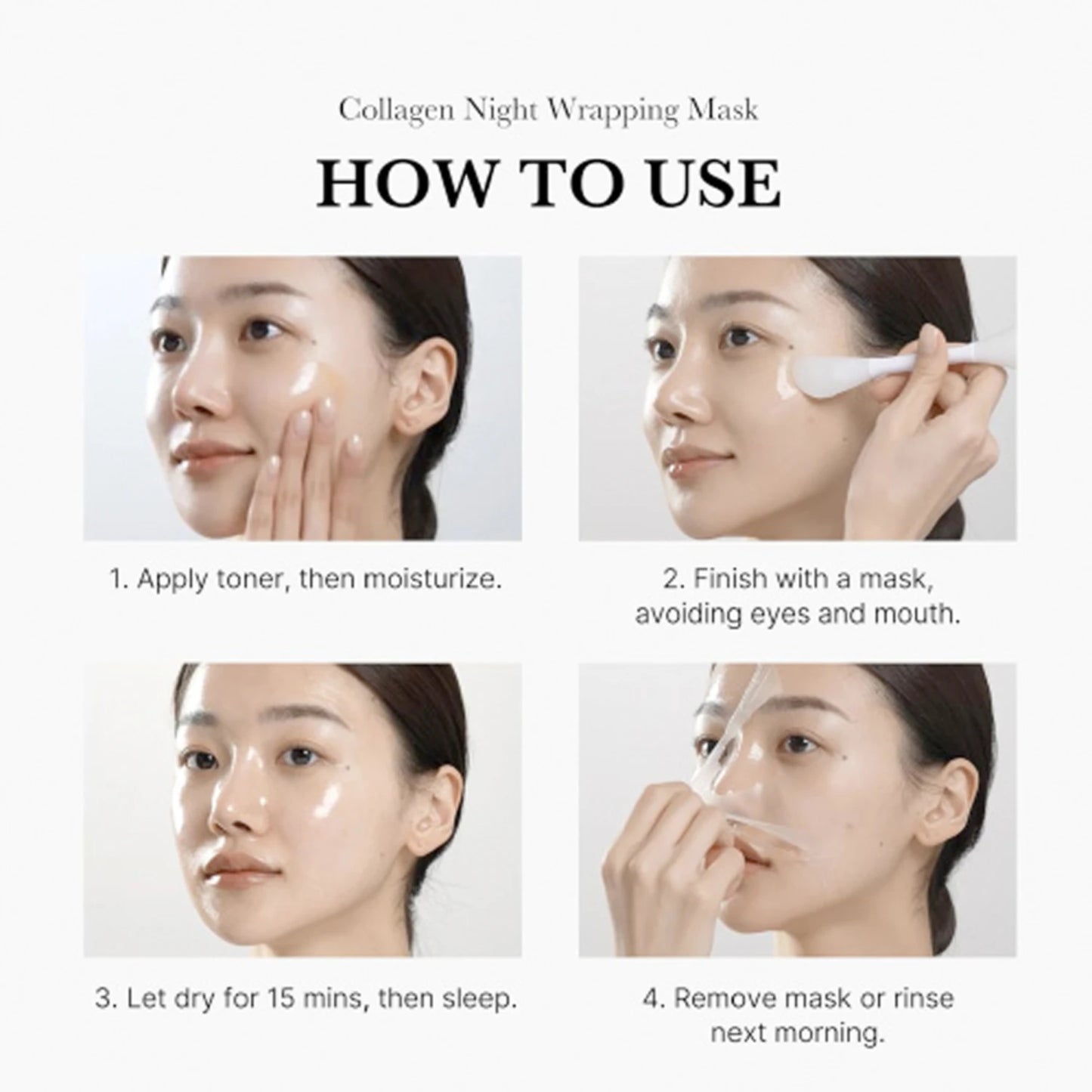 Collagen Night Wrapping Mask

HOW TO USE

1. Apply toner, then moisturize.

2. Finish with a mask, avoiding eyes and mouth.

3. Let dry for 15 mins, then sleep.

4. Remove mask or rinse next morning.